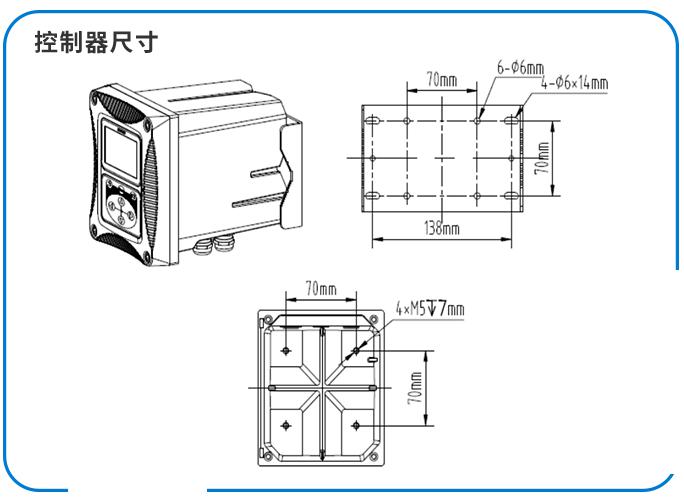 控制器尺寸

70mm
6-Φ6mm
4-Φ6×14mm
70mm
138mm

70mm
4×M5↧7mm
70mm